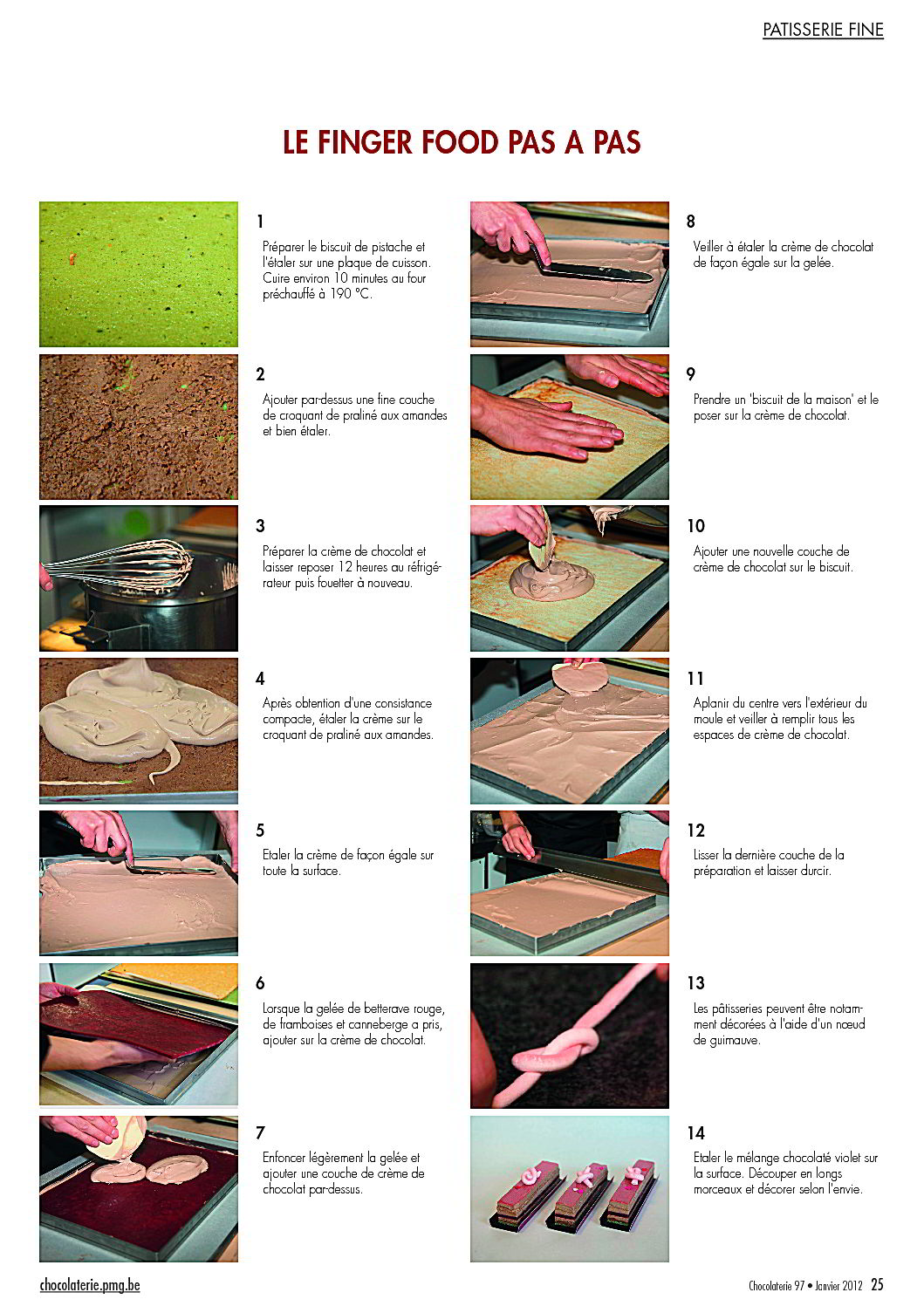 PATISSERIE FINE

LE FINGER FOOD PAS A PAS

1
Préparer le biscuit de pistache et l'étaler sur une plaque de cuisson. Cuire environ 10 minutes au four préchauffé à 190 °C.

2
Ajouter par-dessus une fine couche de croquant de praliné aux amandes et bien étaler.

3
Préparer la crème de chocolat et laisser reposer 12 heures au réfrigérateur puis fouetter à nouveau.

4
Après obtention d'une consistance compacte, étaler la crème sur le croquant de praliné aux amandes.

5
Etaler la crème de façon égale sur toute la surface.

6
Lorsque la gelée de betterave rouge, de framboises et canneberge a pris, ajouter sur la crème de chocolat.

7
Enfoncer légèrement la gelée et ajouter une couche de crème de chocolat par-dessus.

8
Veiller à étaler la crème de chocolat de façon égale sur la gelée.

9
Prendre un 'biscuit de la maison' et le poser sur la crème de chocolat.

10
Ajouter une nouvelle couche de crème de chocolat sur le biscuit.

11
Aplanir du centre vers l'extérieur du moule et veiller à remplir tous les espaces de crème de chocolat.

12
Lisser la dernière couche de la préparation et laisser durcir.

13
Les pâtisseries peuvent être notamment décorées à l'aide d'un nœud de guimauve.

14
Etaler le mélange chocolaté violet sur la surface. Découper en longs morceaux et décorer selon l'envie.

chocolaterie.pmg.be

Chocolaterie 97 • Janvier 2012 25