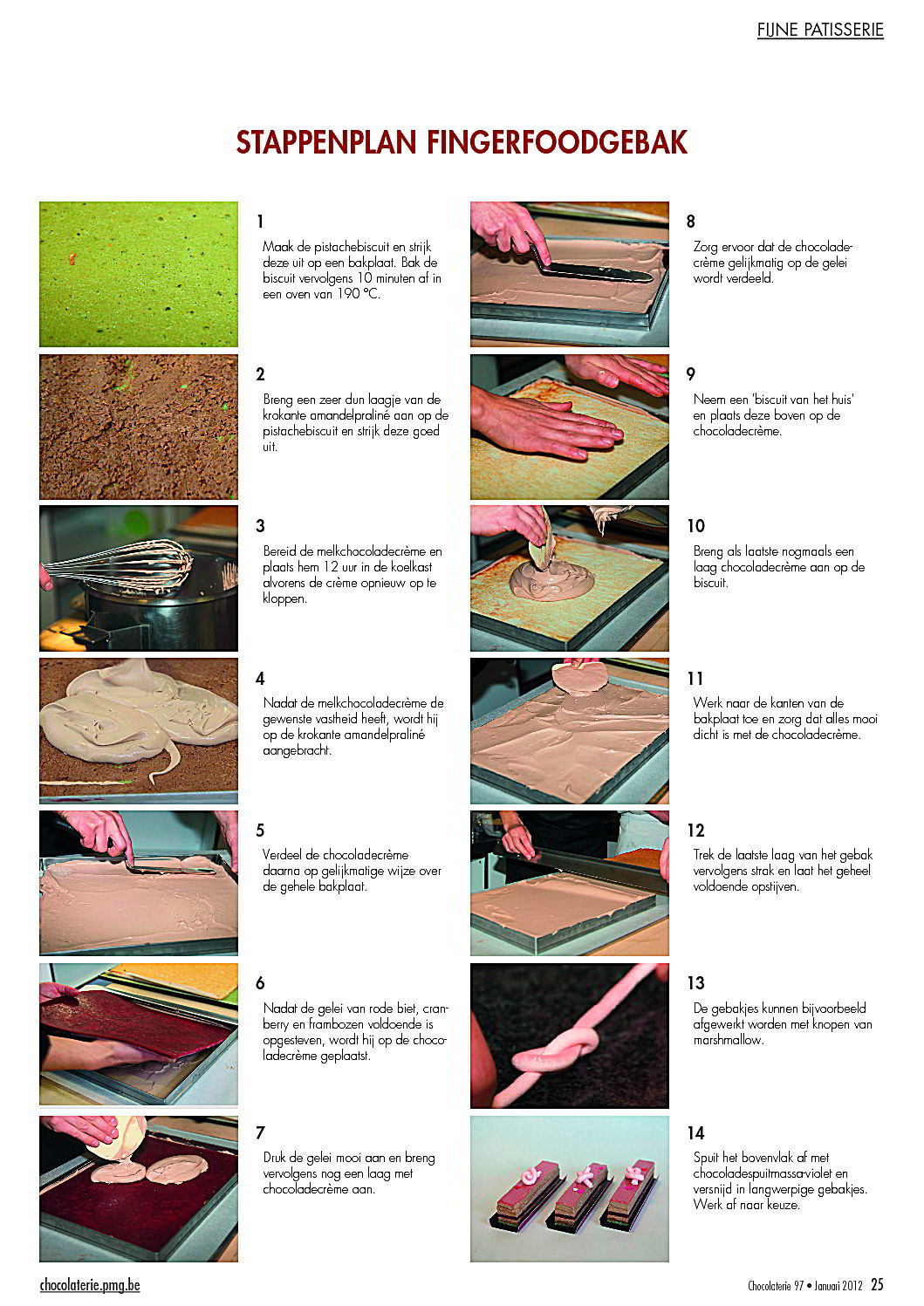 FIJNE PATISSERIE

STAPPENPLAN FINGERFOODGEBAK

1
Maak de pistachebiscuit en strijk deze uit op een bakplaat. Bak de biscuit vervolgens 10 minuten af in een oven van 190 °C.

2
Breng een zeer dun laagje van de krokante amandelpraliné aan op de pistachebiscuit en strijk deze goed uit.

3
Bereid de melkchocoladecrème en plaats hem 12 uur in de koelkast alvorens de crème opnieuw op te kloppen.

4
Nadat de melkchocoladecrème de gewenste vastheid heeft, wordt hij op de krokante amandelpraliné aangebracht.

5
Verdeel de chocoladecrème daarna op gelijkmatige wijze over de gehele bakplaat.

6
Nadat de gelei van rode biet, cranberry en frambozen voldoende is opgesteven, wordt hij op de chocoladecrème geplaatst.

7
Druk de gelei mooi aan en breng vervolgens nog een laag met chocoladecrème aan.

8
Zorg ervoor dat de chocoladecrème gelijkmatig op de gelei wordt verdeeld.

9
Neem een 'biscuit van het huis' en plaats deze boven op de chocoladecrème.

10
Breng als laatste nogmaals een laag chocoladecrème aan op de biscuit.

11
Werk naar de kanten van de bakplaat toe en zorg dat alles mooi dicht is met de chocoladecrème.

12
Trek de laatste laag van het gebak vervolgens strak en laat het geheel voldoende opstijven.

13
De gebakjes kunnen bijvoorbeeld afgewerkt worden met knopen van marshmallow.

14
Spuit het bovenvlak af met chocoladespuitmassa-violet en versnijd in langwerpige gebakjes. Werk af naar keuze.

chocolaterie.pmg.be

Chocolaterie 97 • Januari 2012 25