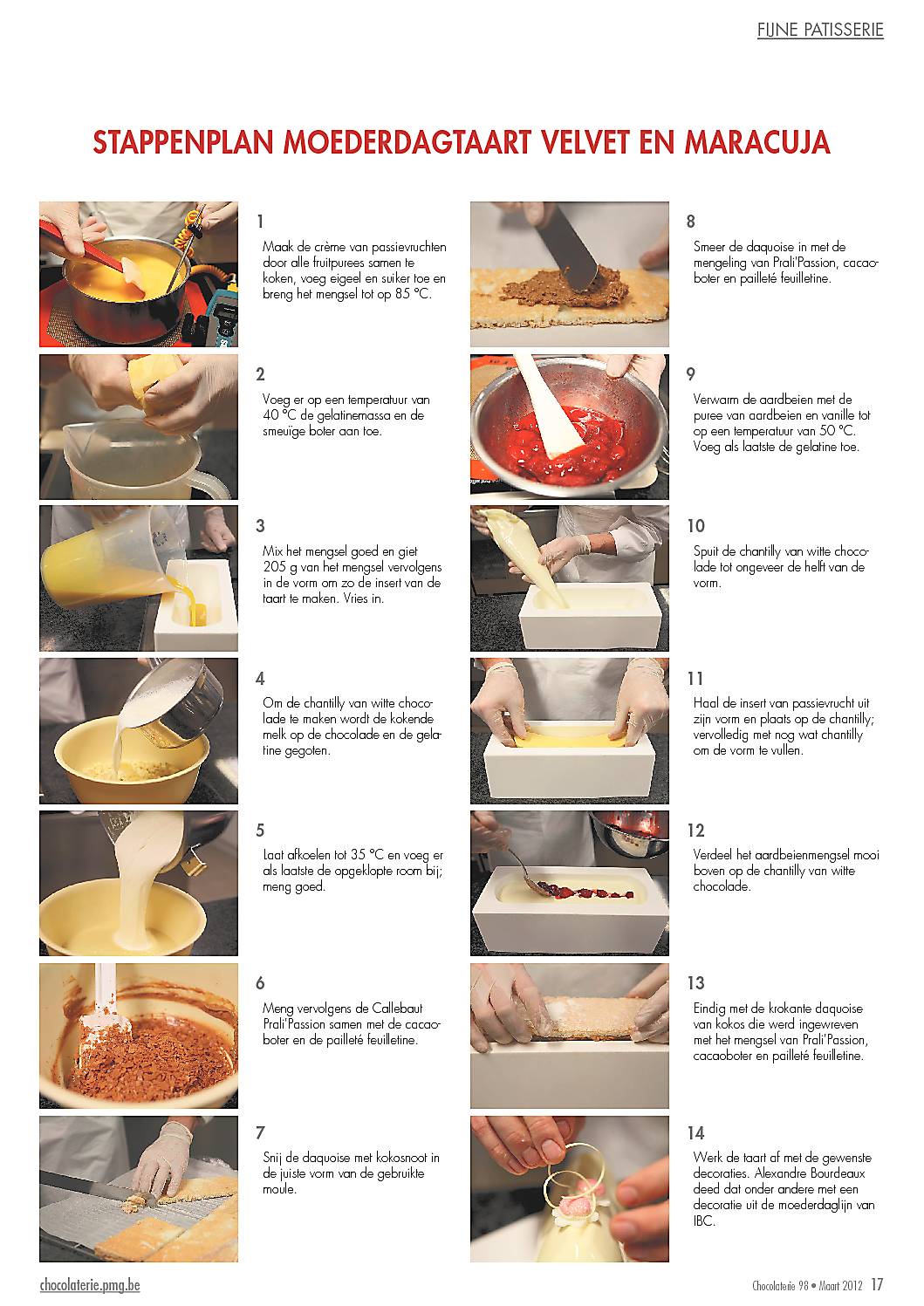 FIJNE PATISSERIE

STAPPENPLAN MOEDERDAGTAART VELVET EN MARACUJA

1
Maak de crème van passievruchten door alle fruitpurees samen te koken, voeg eigeel en suiker toe en breng het mengsel tot op 85 °C.

2
Voeg er op een temperatuur van 40 °C de gelatinemassa en de smeuïge boter aan toe.

3
Mix het mengsel goed en giet 205 g van het mengsel vervolgens in de vorm om zo de insert van de taart te maken. Vries in.

4
Om de chantilly van witte chocolade te maken wordt de kokende melk op de chocolade en de gelatine gegoten.

5
Laat afkoelen tot 35 °C en voeg er als laatste de opgeklopte room bij; meng goed.

6
Meng vervolgens de Callebaut Prali'Passion samen met de cacaoboter en de pailleté feuilletine.

7
Snij de daquoise met kokosnoot in de juiste vorm van de gebruikte moule.

8
Smeer de daquoise in met de mengeling van Prali'Passion, cacaoboter en pailleté feuilletine.

9
Verwarm de aardbeien met de puree van aardbeien en vanille tot op een temperatuur van 50 °C. Voeg als laatste de gelatine toe.

10
Spuit de chantilly van witte chocolade tot ongeveer de helft van de vorm.

11
Haal de insert van passievrucht uit zijn vorm en plaats op de chantilly; vervolledig met nog wat chantilly om de vorm te vullen.

12
Verdeel het aardbeienmengsel mooi boven op de chantilly van witte chocolade.

13
Eindig met de krokante daquoise van kokos die werd ingewreven met het mengsel van Prali'Passion, cacaoboter en pailleté feuilletine.

14
Werk de taart af met de gewenste decoraties. Alexandre Bourdeaux deed dat onder andere met een decoratie uit de moederdaglijn van IBC.

chocolaterie.pmg.be

Chocolaterie 98 • Maart 2012 17