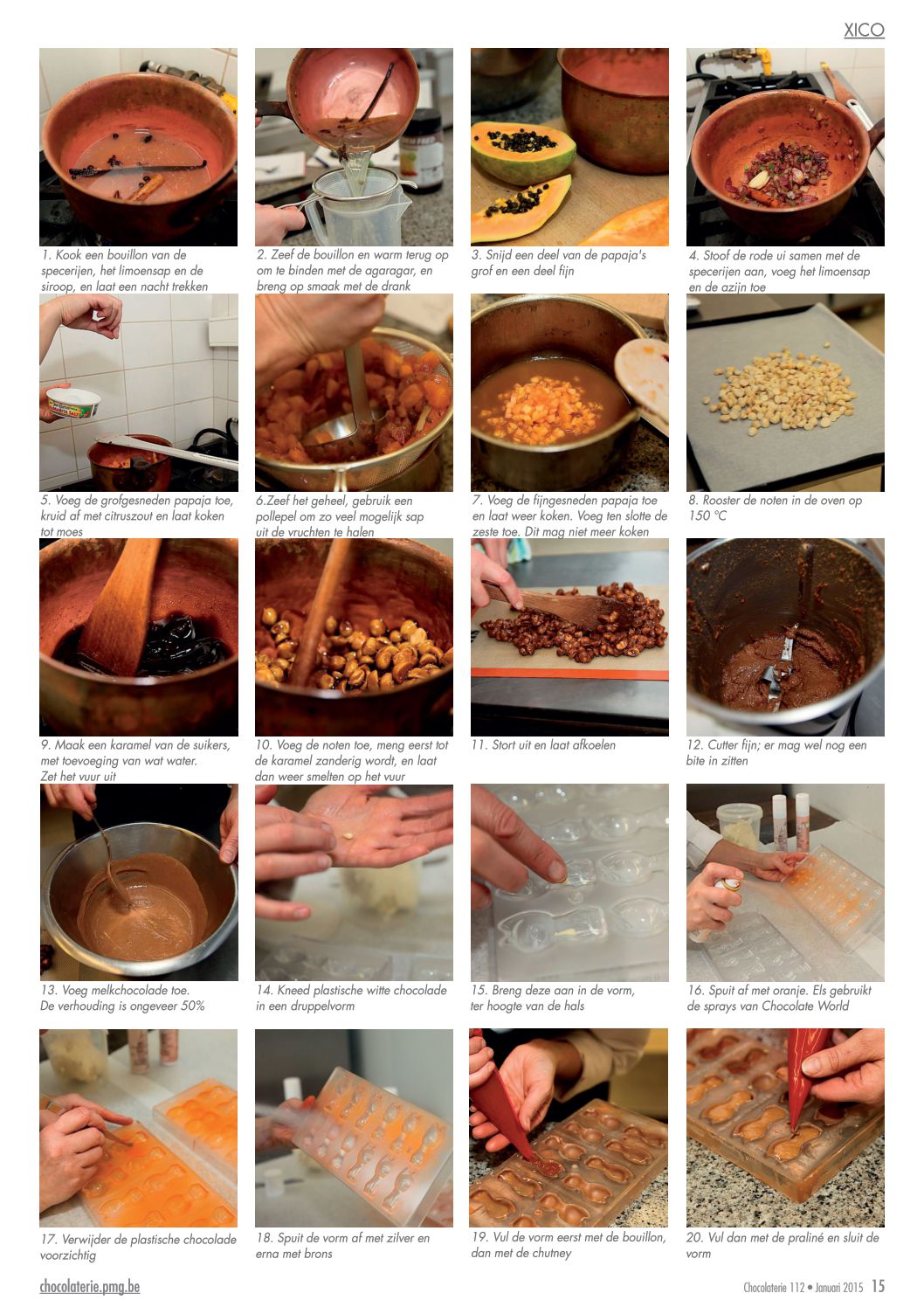 XICO

1. Kook een bouillon van de specerijen, het limoensap en de siroop, en laat een nacht trekken

2. Zeef de bouillon en warm terug op om te binden met de agaragar, en breng op smaak met de drank

3. Snijd een deel van de papaja's grof en een deel fijn

4. Stoof de rode ui samen met de specerijen aan, voeg het limoensap en de azijn toe

5. Voeg de grofgesneden papaja toe, kruid af met citruszout en laat koken tot moes

6.Zeef het geheel, gebruik een pollepel om zo veel mogelijk sap uit de vruchten te halen

7. Voeg de fijngesneden papaja toe en laat weer koken. Voeg ten slotte de zeste toe. Dit mag niet meer koken

8. Rooster de noten in de oven op 150 °C

9. Maak een karamel van de suikers, met toevoeging van wat water. Zet het vuur uit

10. Voeg de noten toe, meng eerst tot de karamel zanderig wordt, en laat dan weer smelten op het vuur

11. Stort uit en laat afkoelen

12. Cutter fijn; er mag wel nog een bite in zitten

13. Voeg melkchocolade toe. De verhouding is ongeveer 50%

14. Kneed plastische witte chocolade in een druppelvorm

15. Breng deze aan in de vorm, ter hoogte van de hals

16. Spuit af met oranje. Els gebruikt de sprays van Chocolate World

17. Verwijder de plastische chocolade voorzichtig

18. Spuit de vorm af met zilver en erna met brons

19. Vul de vorm eerst met de bouillon, dan met de chutney

20. Vul dan met de praliné en sluit de vorm

chocolaterie.pmg.be

Chocolaterie 112 • Januari 2015 15