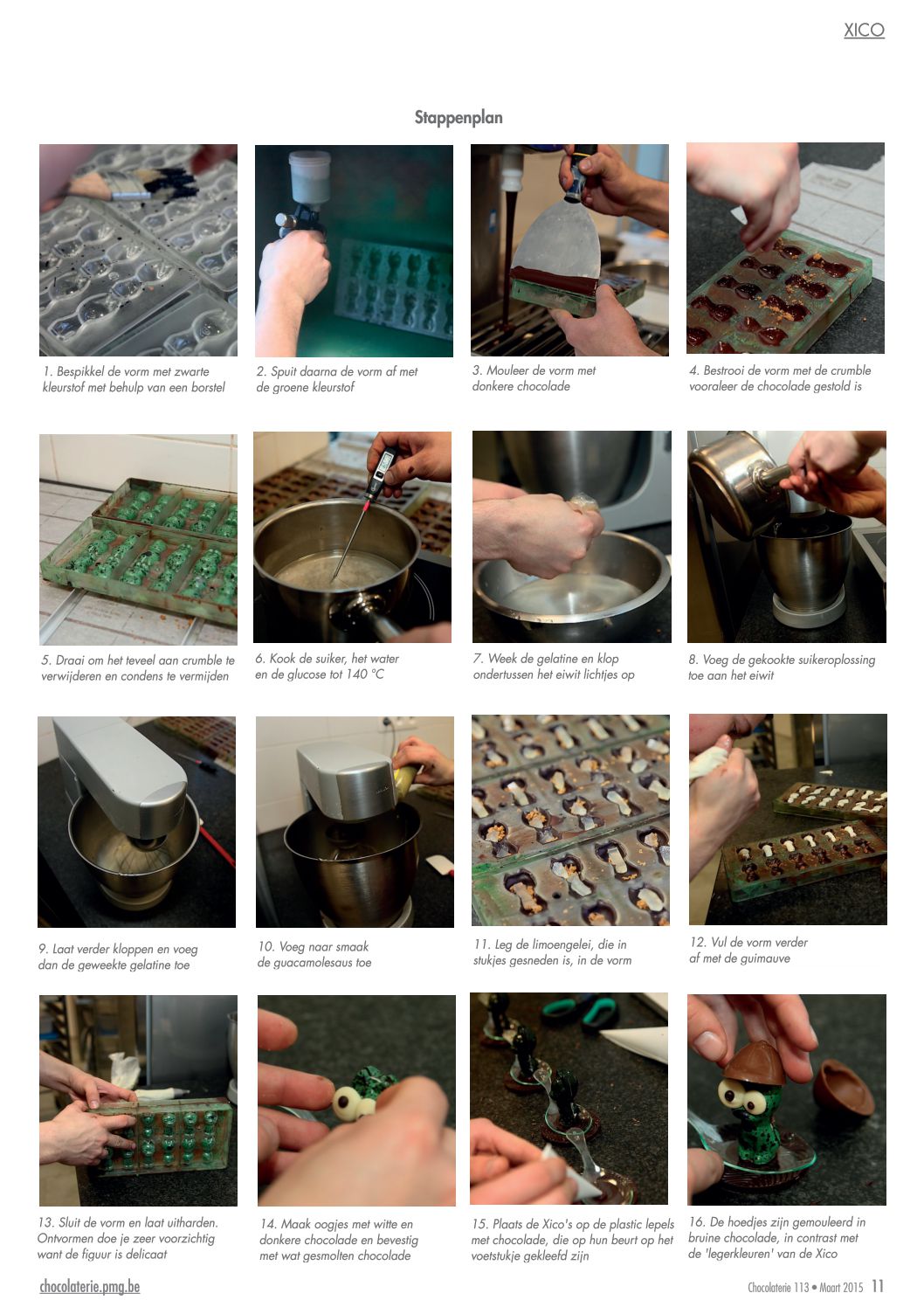 XICO

Stappenplan

1. Bespikkel de vorm met zwarte kleurstof met behulp van een borstel

2. Spuit daarna de vorm af met de groene kleurstof

3. Mouleer de vorm met donkere chocolade

4. Bestrooi de vorm met de crumble vooraleer de chocolade gestold is

5. Draai om het teveel aan crumble te verwijderen en condens te vermijden

6. Kook de suiker, het water en de glucose tot 140 °C

7. Week de gelatine en klop ondertussen het eiwit lichtjes op

8. Voeg de gekookte suikeroplossing toe aan het eiwit

9. Laat verder kloppen en voeg dan de geweekte gelatine toe

10. Voeg naar smaak de guacamolesaus toe

11. Leg de limoengelei, die in stukjes gesneden is, in de vorm

12. Vul de vorm verder af met de guimauve

13. Sluit de vorm en laat uitharden. Ontvormen doe je zeer voorzichtig want de figuur is delicaat

14. Maak oogjes met witte en donkere chocolade en bevestig met wat gesmolten chocolade

15. Plaats de Xico's op de plastic lepels met chocolade, die op hun beurt op het voetstukje gekleefd zijn

16. De hoedjes zijn gemouleerd in bruine chocolade, in contrast met de 'legerkleuren' van de Xico

chocolaterie.pmg.be

Chocolaterie 113 • Maart 2015 11