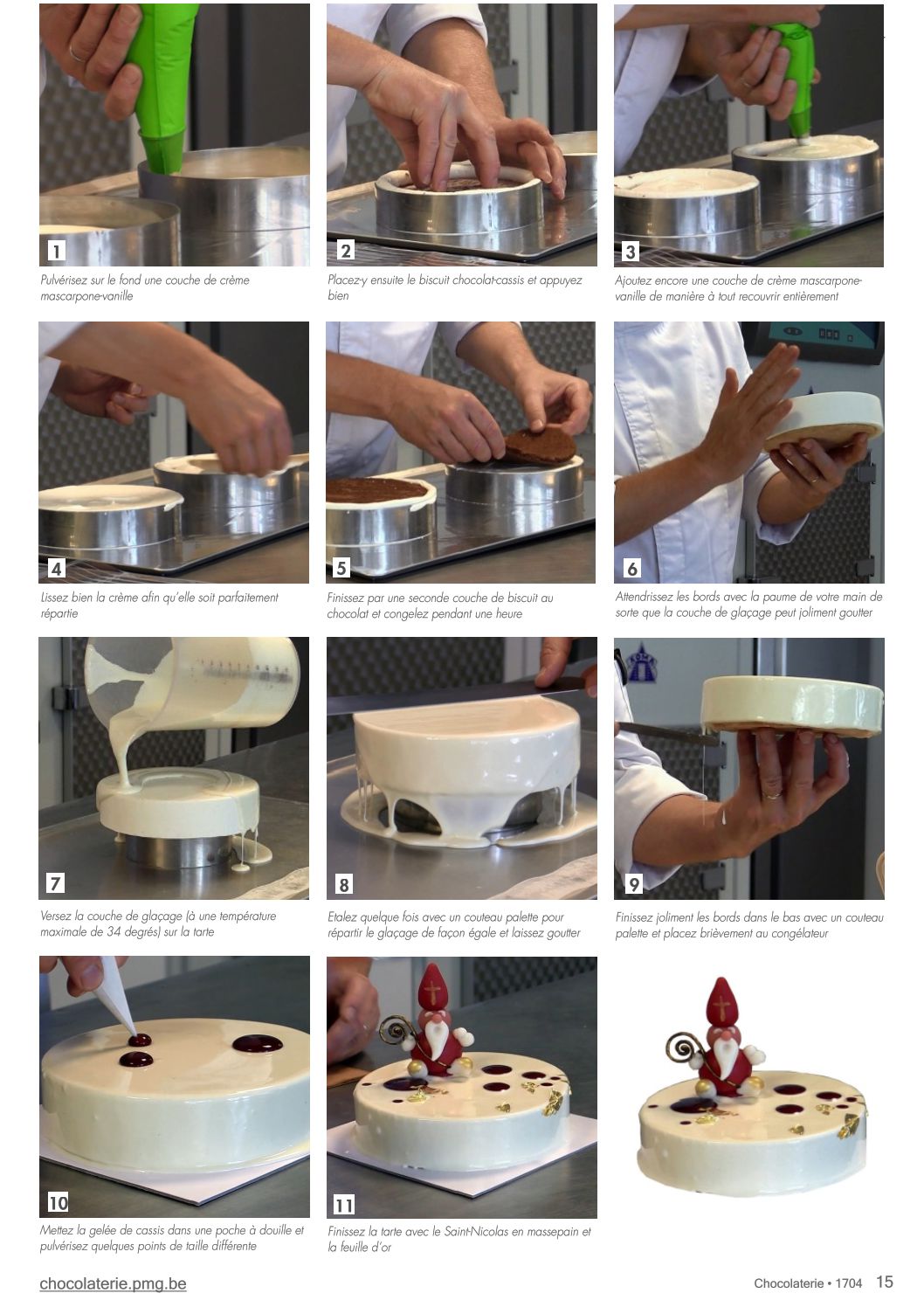 1

Pulvérisez sur le fond une couche de crème mascarpone-vanille

2

Placez-y ensuite le biscuit chocolat-cassis et appuyez bien

3

Ajoutez encore une couche de crème mascarpone-vanille de manière à tout recouvrir entièrement

4

Lissez bien la crème afin qu'elle soit parfaitement répartie

5

Finissez par une seconde couche de biscuit au chocolat et congelez pendant une heure

6

Attendrissez les bords avec la paume de votre main de sorte que la couche de glaçage peut joliment goutter

7

Versez la couche de glaçage (à une température maximale de 34 degrés) sur la tarte

8

Etalez quelque fois avec un couteau palette pour répartir le glaçage de façon égale et laissez goutter

9

Finissez joliment les bords dans le bas avec un couteau palette et placez brièvement au congélateur

10

Mettez la gelée de cassis dans une poche à douille et pulvérisez quelques points de taille différente

11

Finissez la tarte avec le Saint-Nicolas en massepain et la feuille d'or

chocolaterie.pmg.be

Chocolaterie • 1704 15